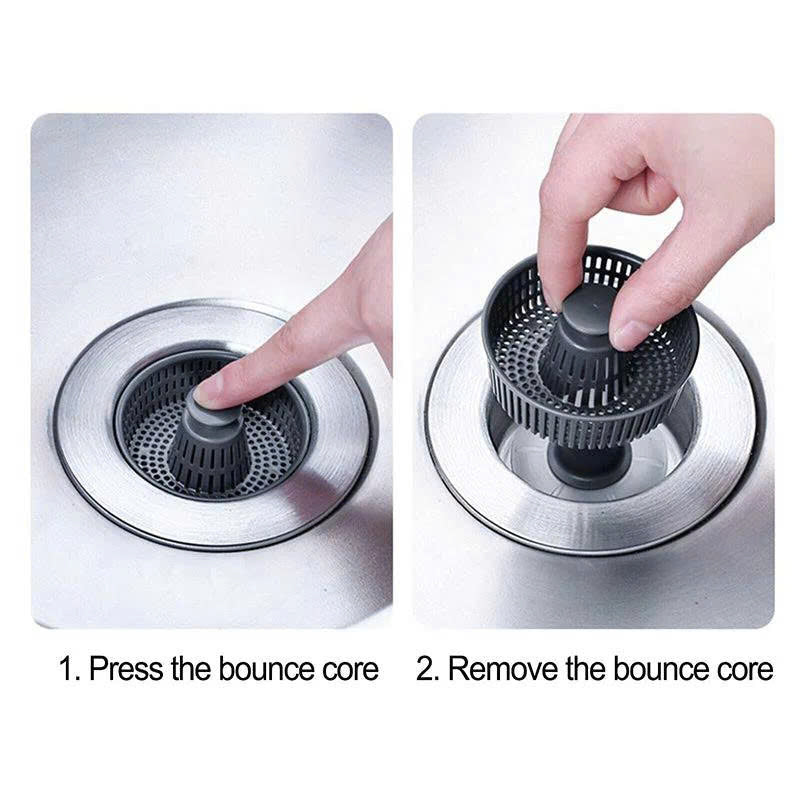 1. Press the bounce core

2. Remove the bounce core