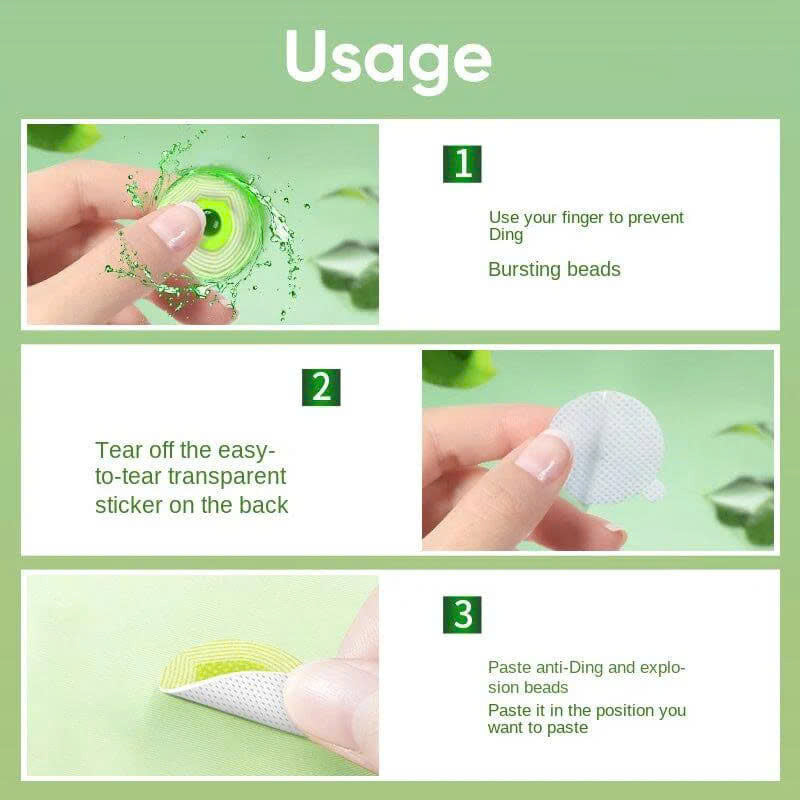 Usage

1

Use your finger to prevent Ding

Bursting beads

2

Tear off the easy-to-tear transparent sticker on the back

3

Paste anti-Ding and explosion beads

Paste it in the position you want to paste