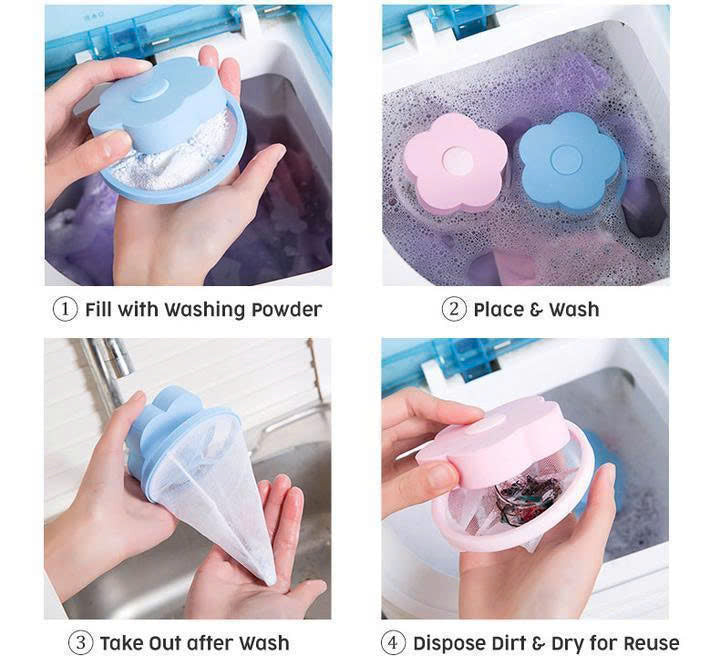 ① Fill with Washing Powder

② Place & Wash

③ Take Out after Wash

④ Dispose Dirt & Dry for Reuse